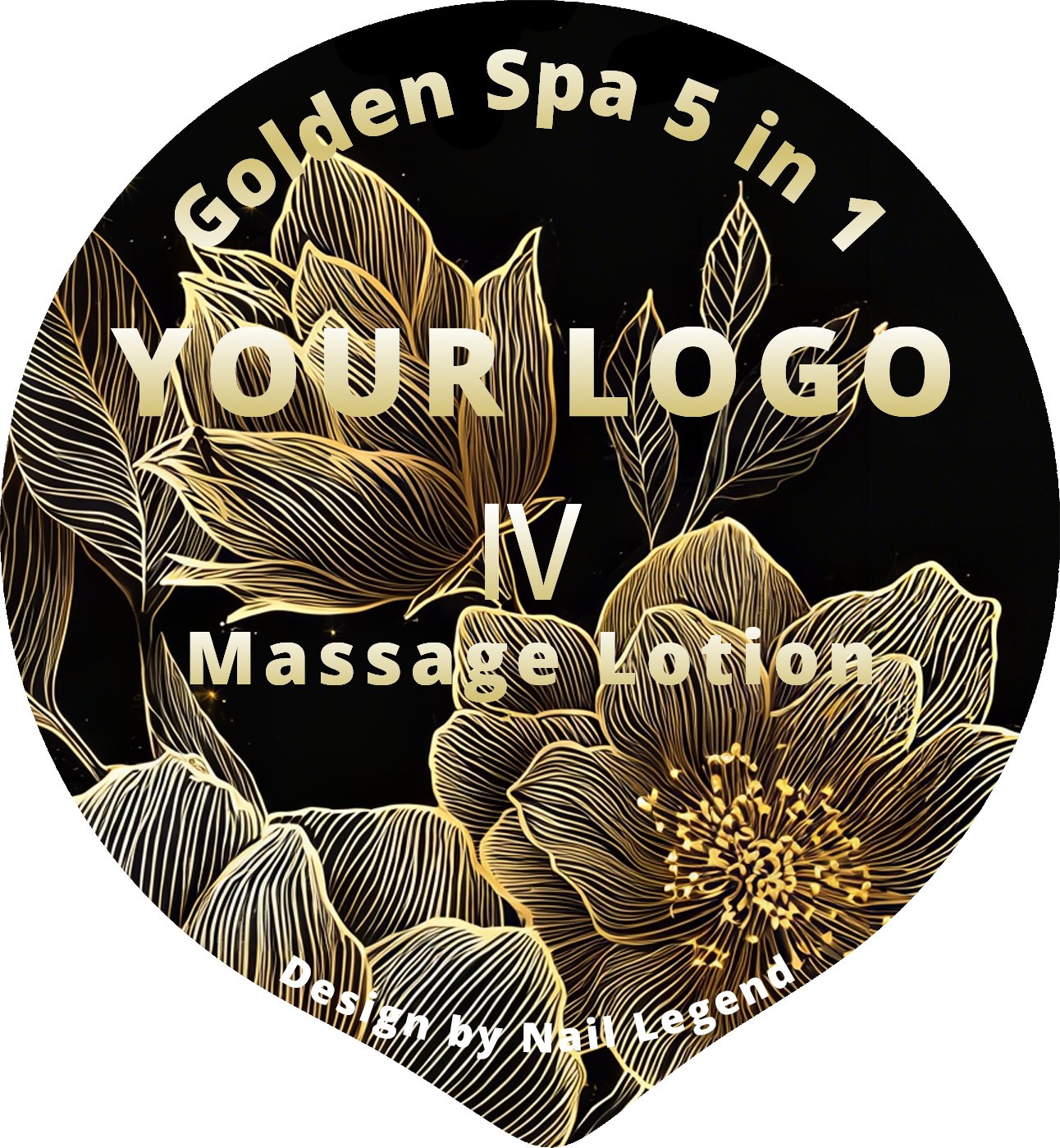 Golden Spa 5 in 1

YOUR LOGO

IV

Massage Lotion

Design by Nail Legend