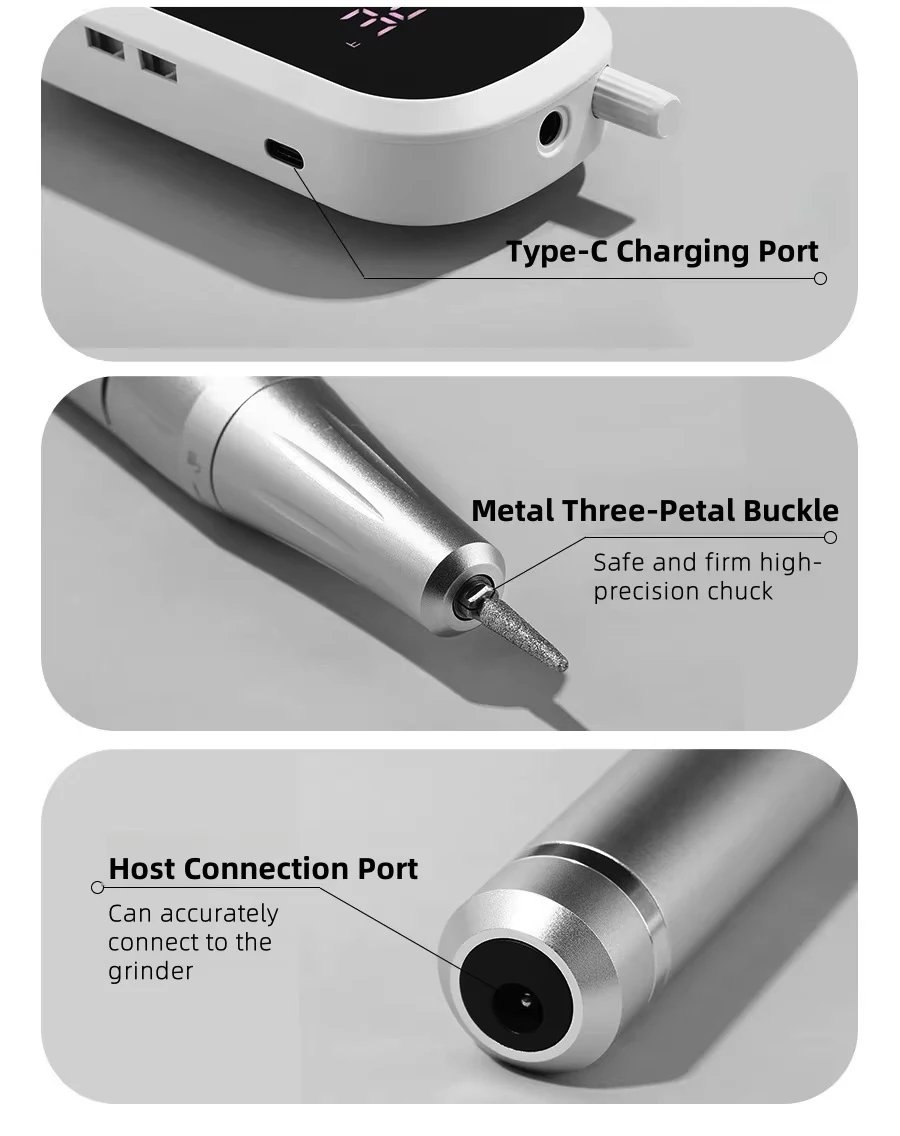 Type-C Charging Port

Metal Three-Petal Buckle

Safe and firm high-precision chuck

Host Connection Port

Can accurately connect to the grinder