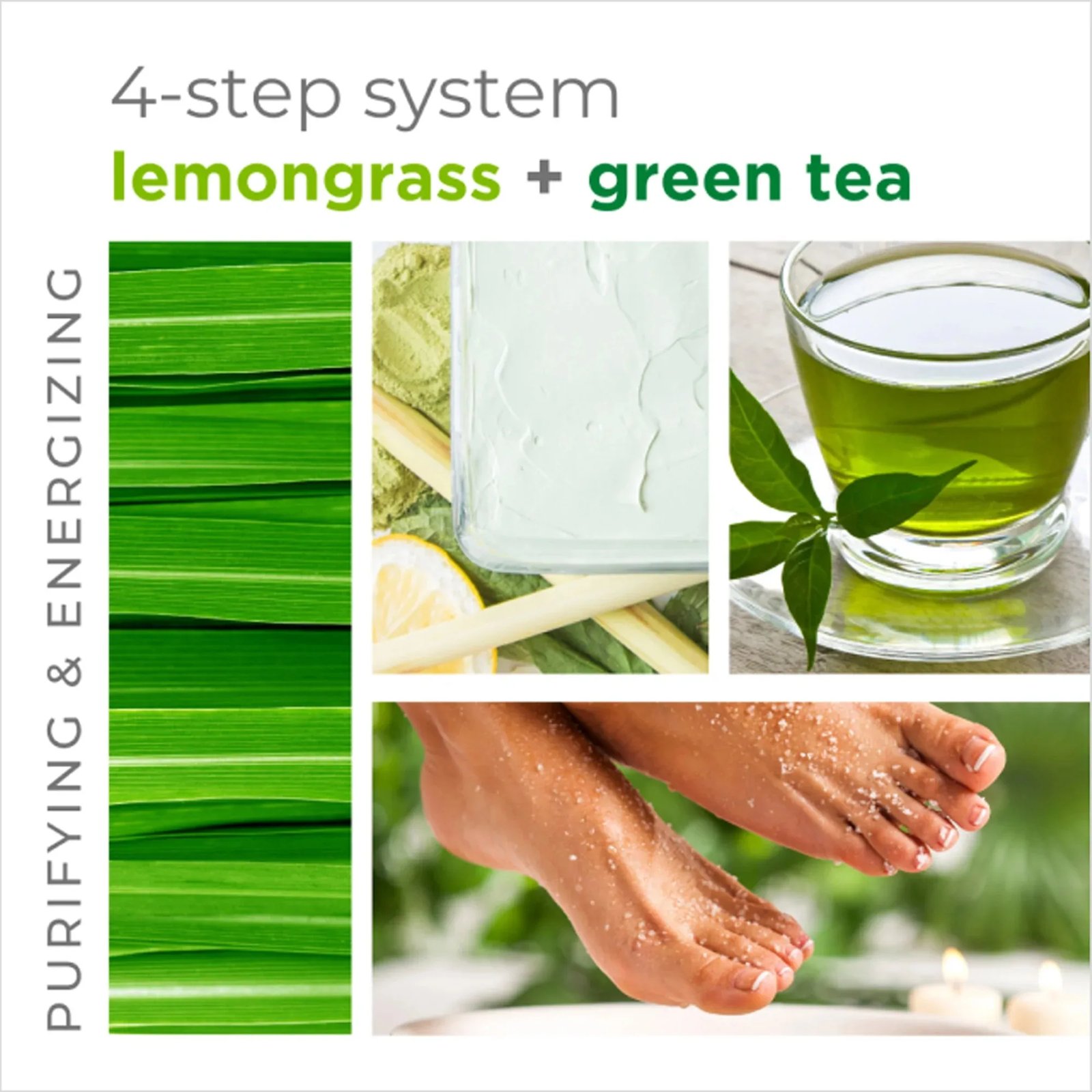 4-step system
lemongrass + green tea

PURIFYING & ENERGIZING