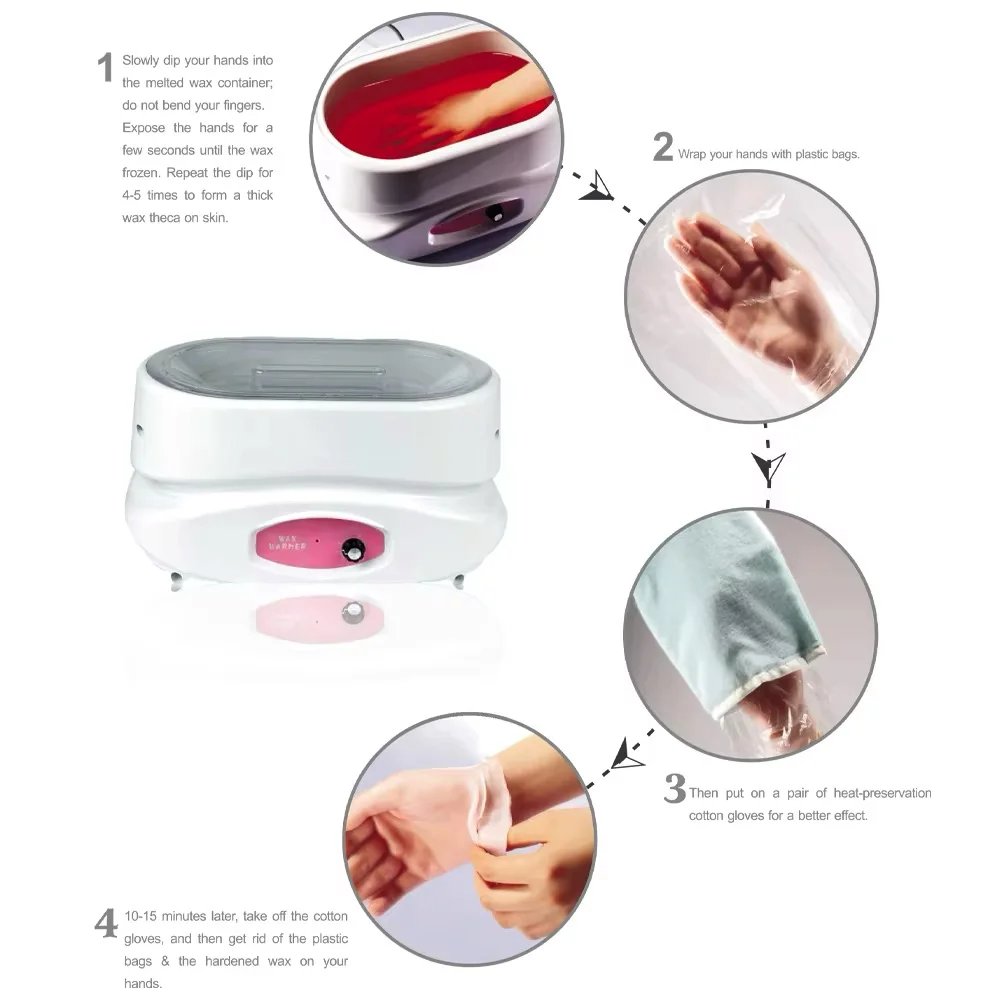 1 Slowly dip your hands into the melted wax container; do not bend your fingers. Expose the hands for a few seconds until the wax frozen. Repeat the dip for 4-5 times to form a thick wax theca on skin.

2 Wrap your hands with plastic bags.

WAX WARMER

3 Then put on a pair of heat-preservation cotton gloves for a better effect.

4 10-15 minutes later, take off the cotton gloves, and then get rid of the plastic bags & the hardened wax on your hands.