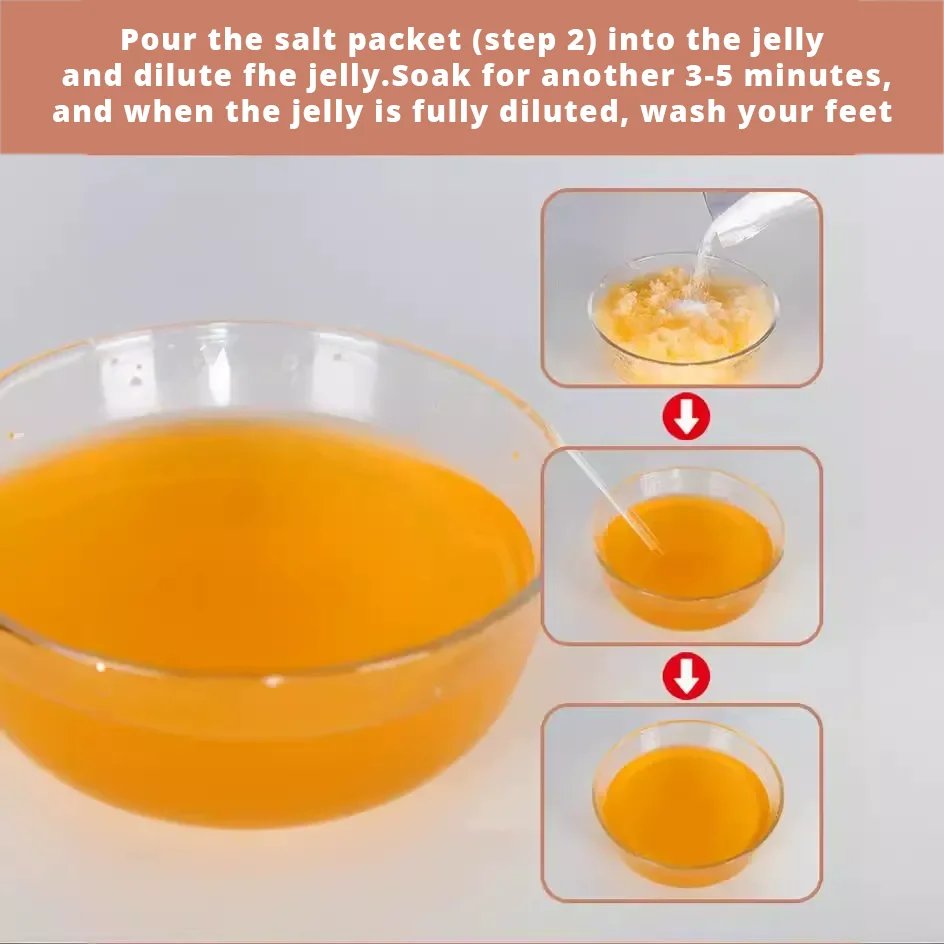 Pour the salt packet (step 2) into the jelly and dilute fhe jelly.Soak for another 3-5 minutes, and when the jelly is fully diluted, wash your feet